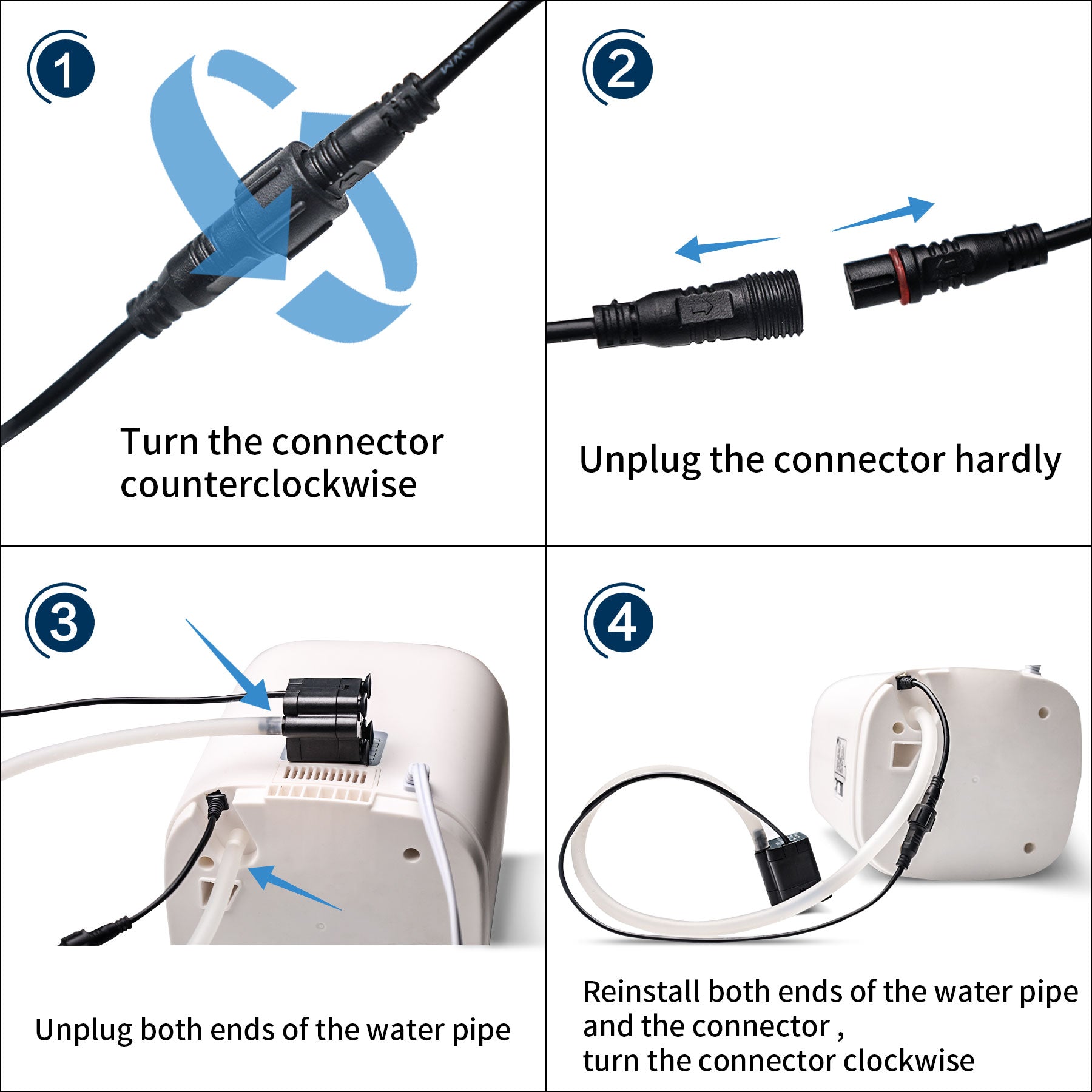 1

Turn the connector counterclockwise

2

Unplug the connector hardly

3

Unplug both ends of the water pipe

4

Reinstall both ends of the water pipe and the connector ,
turn the connector clockwise